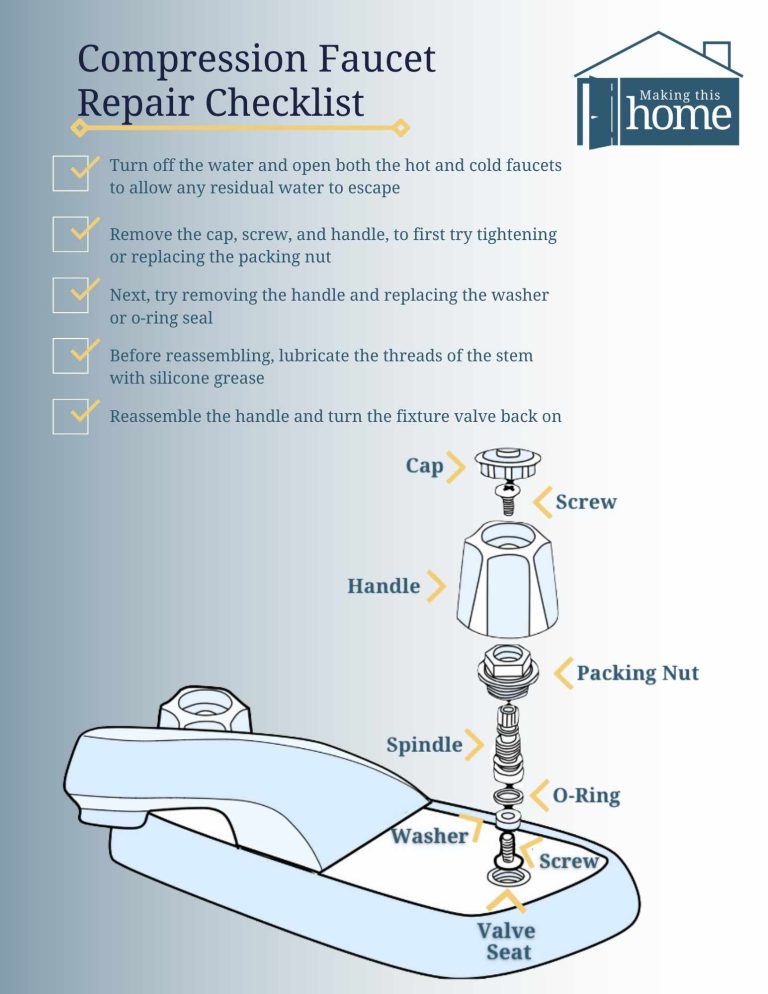 Compression Faucet Repair Checklist

Making this home

Turn off the water and open both the hot and cold faucets to allow any residual water to escape

Remove the cap, screw, and handle, to first try tightening or replacing the packing nut

Next, try removing the handle and replacing the washer or o-ring seal

Before reassembling, lubricate the threads of the stem with silicone grease

Reassemble the handle and turn the fixture valve back on

Cap

Screw

Handle

Packing Nut

Spindle

O-Ring

Washer

Screw

Valve Seat